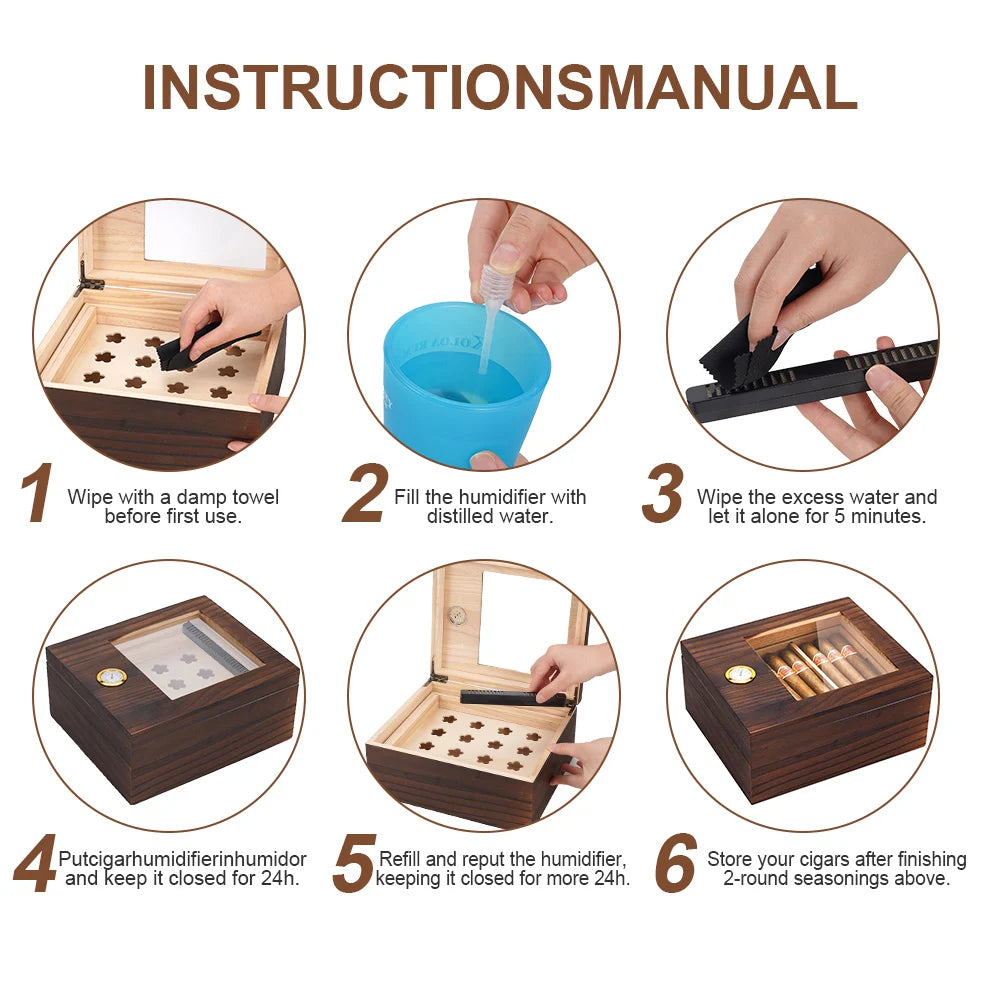 INSTRUCTIONSMANUAL

1 Wipe with a damp towel before first use.

2 Fill the humidifier with distilled water.

3 Wipe the excess water and let it alone for 5 minutes.

4 Putcigarhumidifierinhumidor and keep it closed for 24h.

5 Refill and reput the humidifier, keeping it closed for more 24h.

6 Store your cigars after finishing 2-round seasonings above.